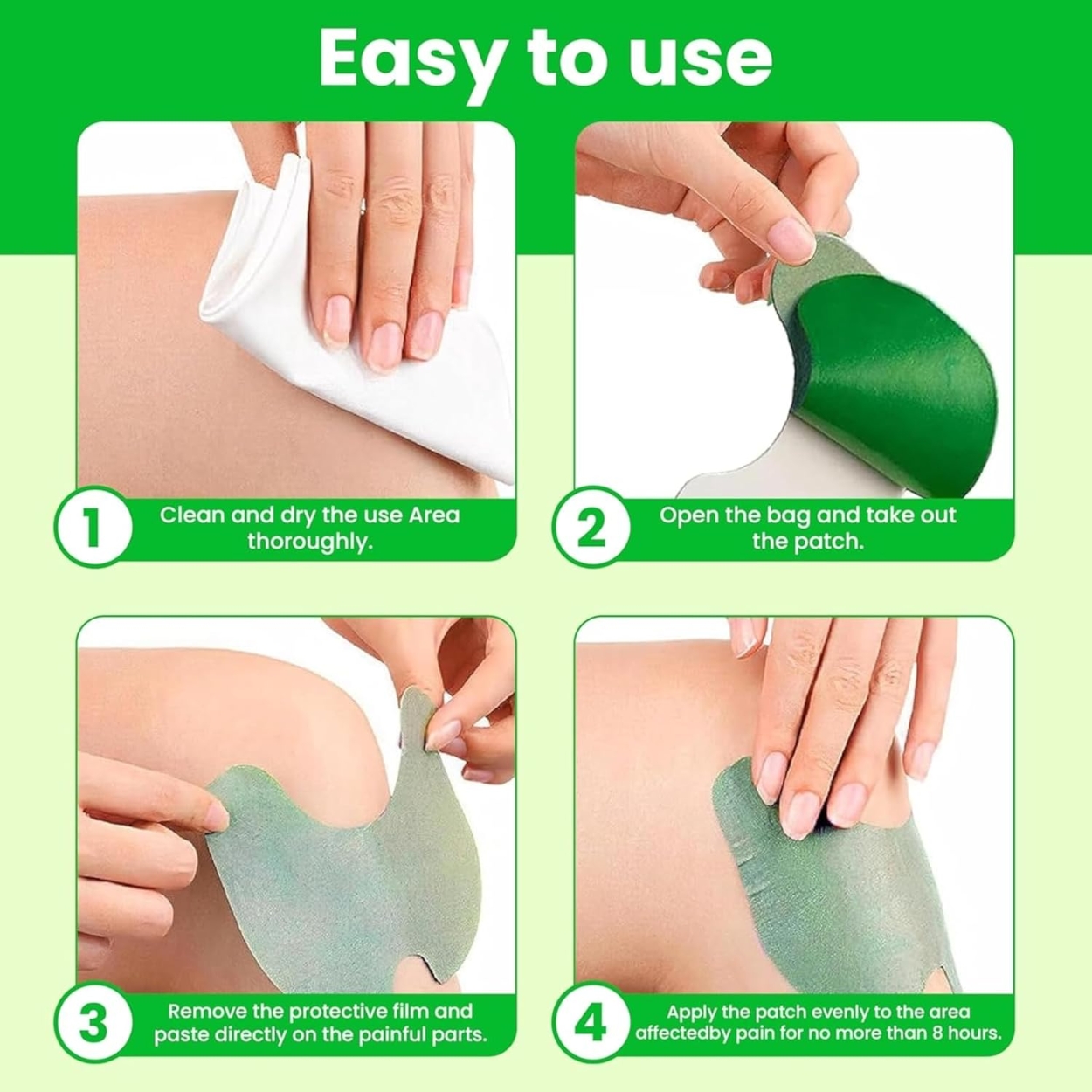 Easy to use

1 Clean and dry the use Area thoroughly.

2 Open the bag and take out the patch.

3 Remove the protective film and paste directly on the painful parts.

4 Apply the patch evenly to the area affectedby pain for no more than 8 hours.